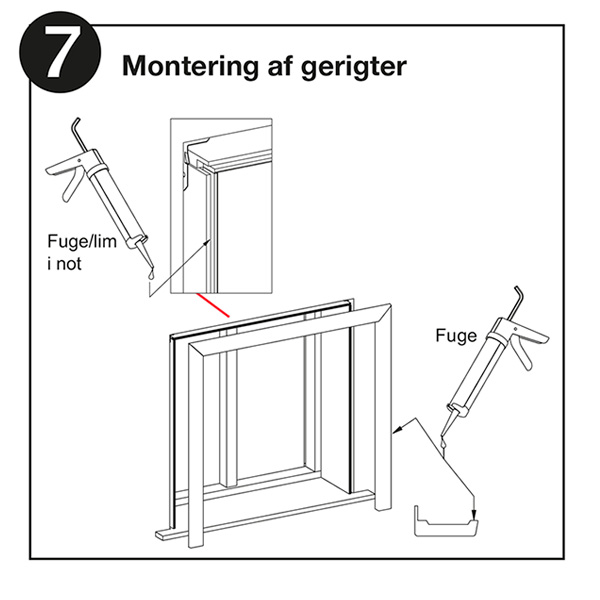 7

Montering af gerigter

Fuge/lim
i not

Fuge