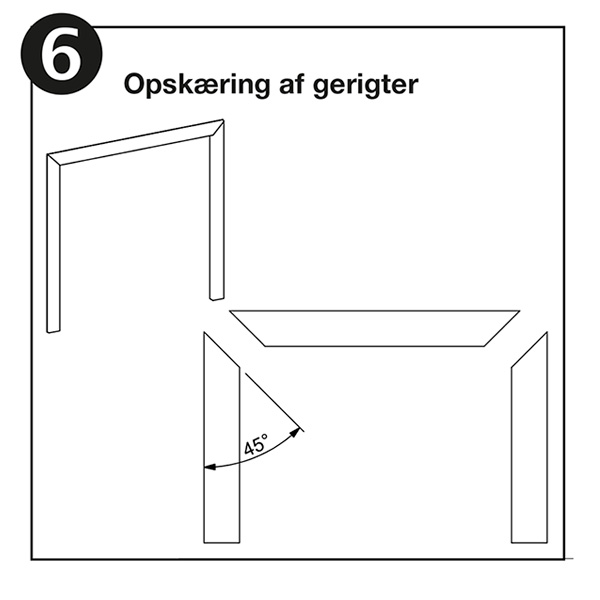 6

Opskæring af gerigter

45°