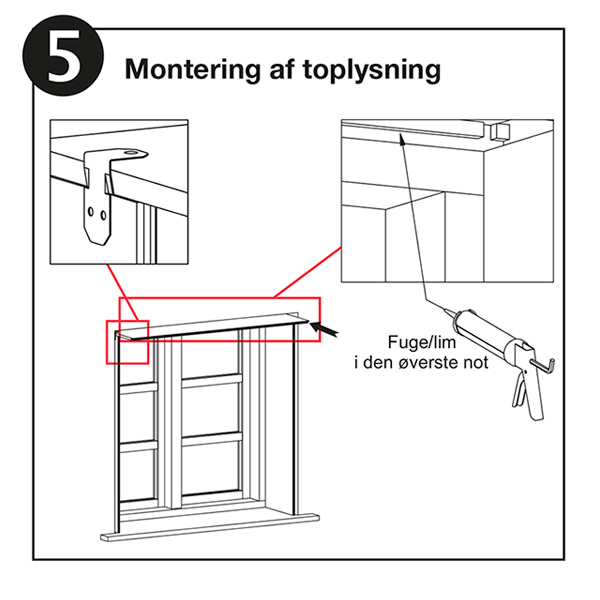 5

Montering af toplysning

Fuge/lim
i den øverste not