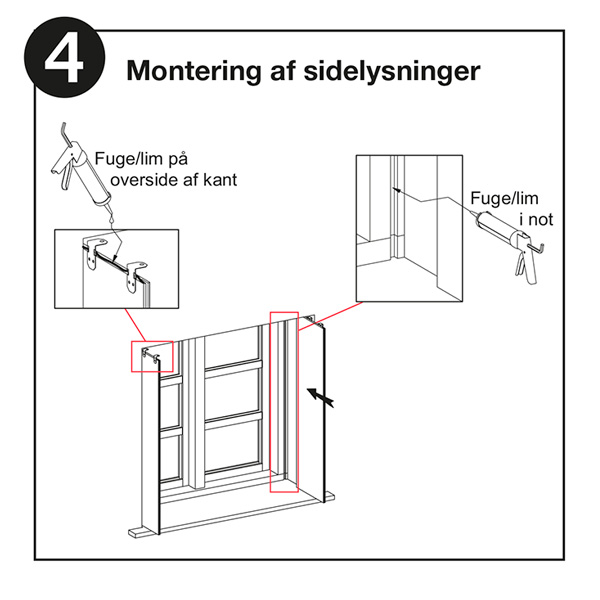 4

Montering af sidelysninger

Fuge/lim på overside af kant

Fuge/lim i not