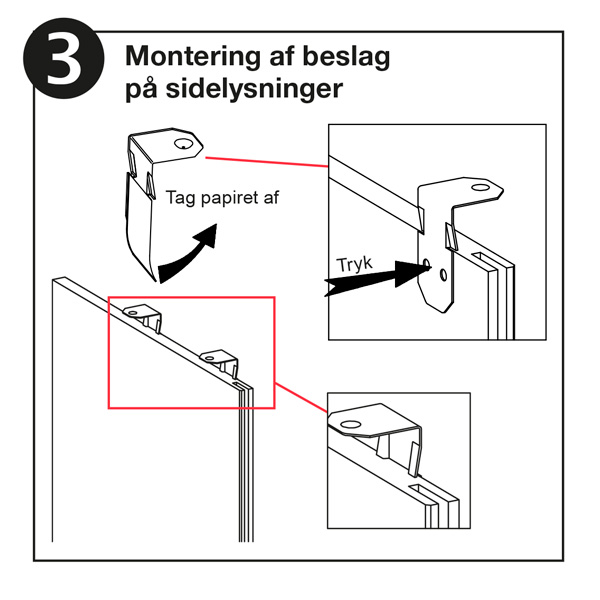 3

Montering af beslag på sidelysninger

Tag papiret af

Tryk