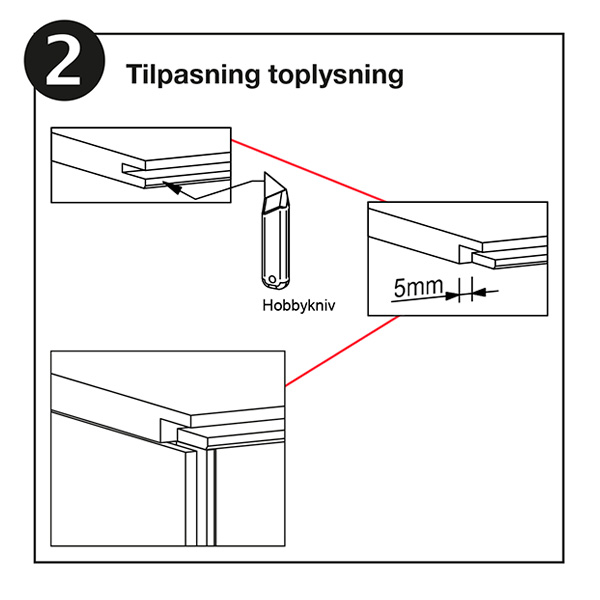 2

Tilpasning toplysning

Hobbykniv

5mm